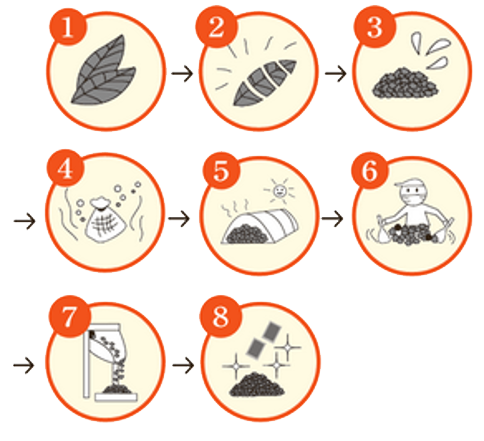 1 → 2 → 3
→ 4 → 5 → 6
→ 7 → 8